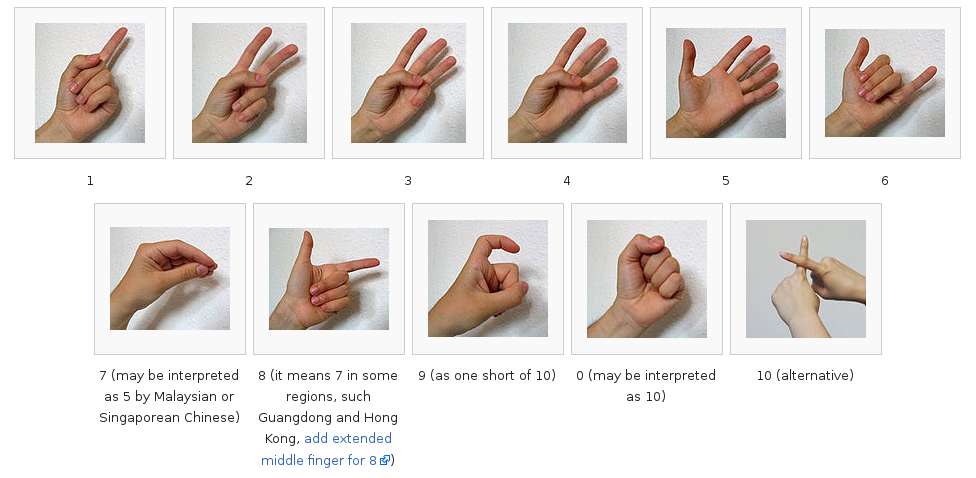 1

2

3

4

5

6

7 (may be interpreted as 5 by Malaysian or Singaporean Chinese)

8 (it means 7 in some regions, such Guangdong and Hong Kong, add extended middle finger for 8)

9 (as one short of 10)

0 (may be interpreted as 10)

10 (alternative)